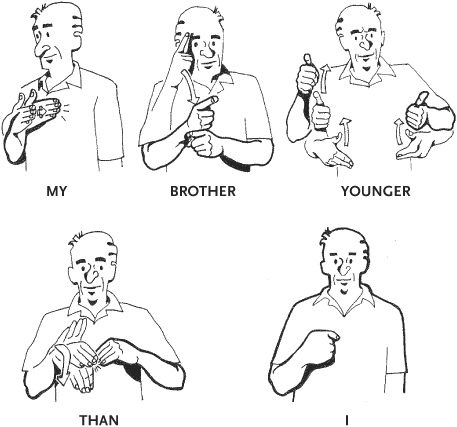 MY

BROTHER

YOUNGER

THAN

I